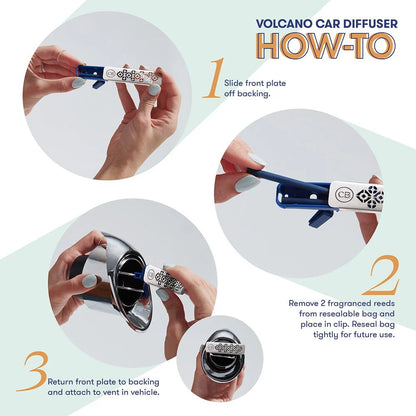 VOLCANO CAR DIFFUSER
HOW-TO

1 Slide front plate off backing.

CB

2 Remove 2 fragranced reeds from resealable bag and place in clip. Reseal bag tightly for future use.

3 Return front plate to backing and attach to vent in vehicle.